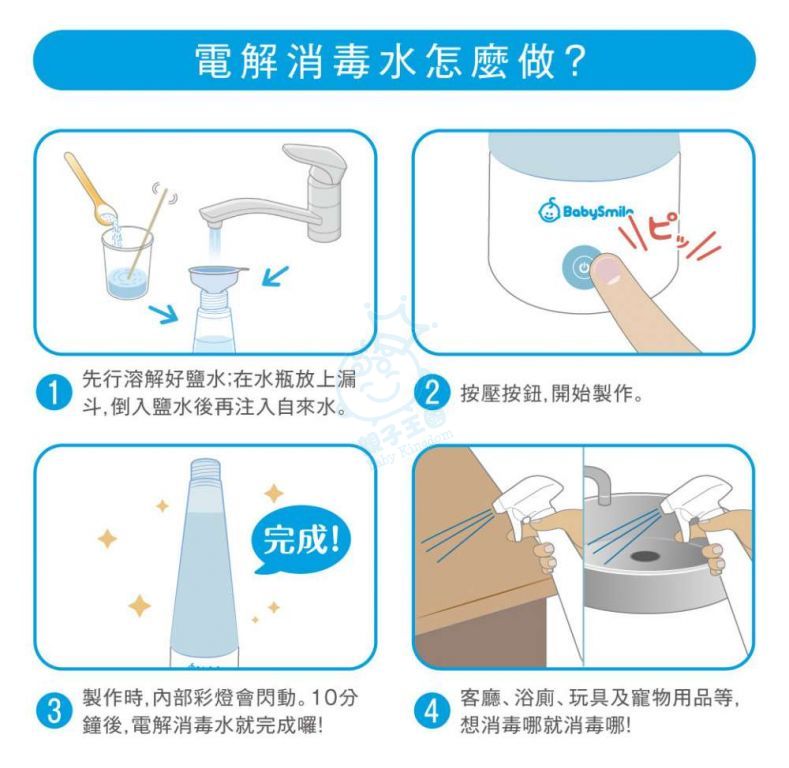 電解消毒水怎麼做?

BabySmile

ピッ

1 先行溶解好鹽水;在水瓶放上漏斗,倒入鹽水後再注入自來水。

2 按壓按鈕,開始製作。

親子王國
Baby Kingdom

完成!

3 製作時,內部彩燈會閃動。10分鐘後,電解消毒水就完成囉!

4 客廳、浴廁、玩具及寵物用品等,想消毒哪就消毒哪!